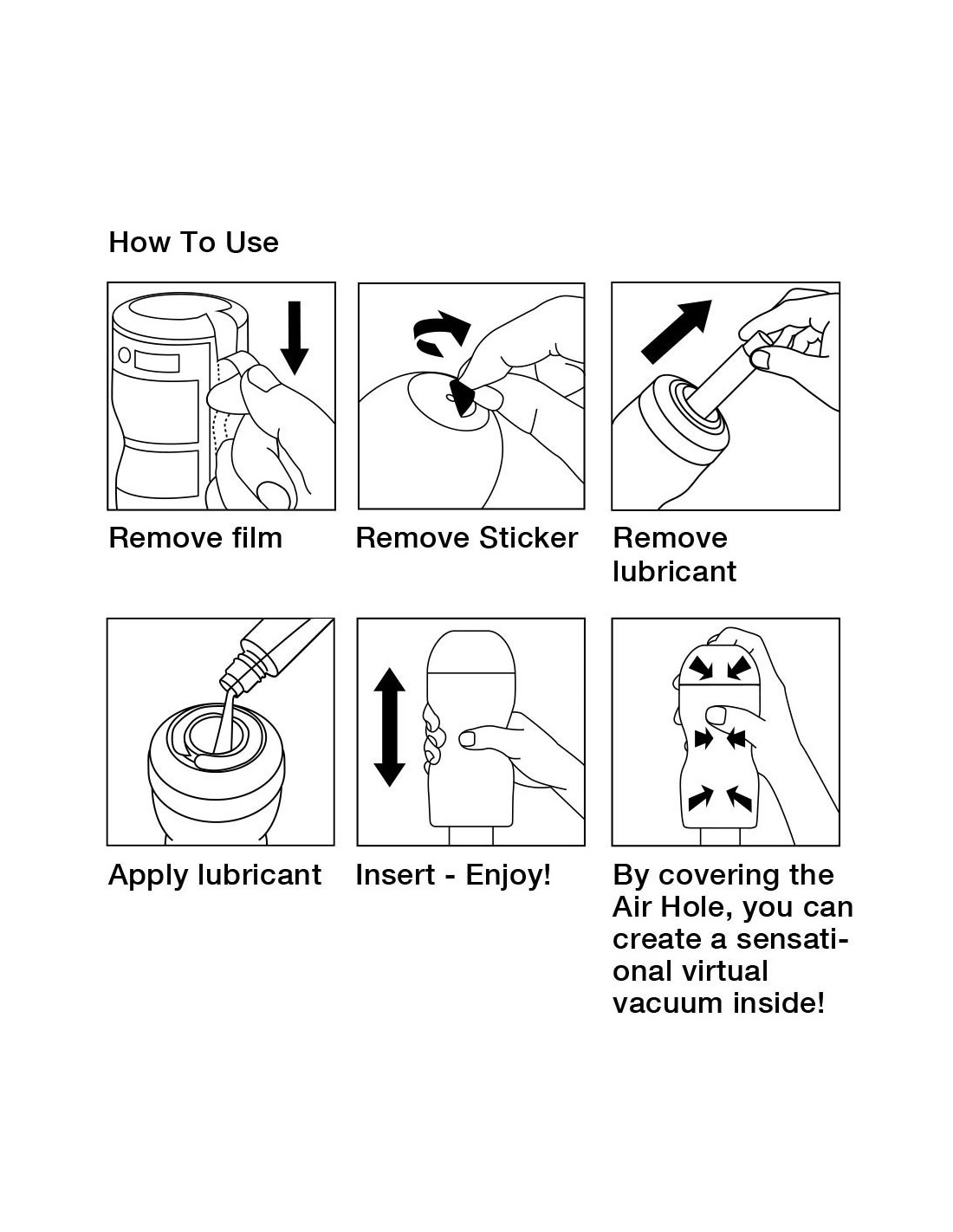 How To Use

Remove film

Remove Sticker

Remove lubricant

Apply lubricant

Insert - Enjoy!

By covering the Air Hole, you can create a sensational virtual vacuum inside!