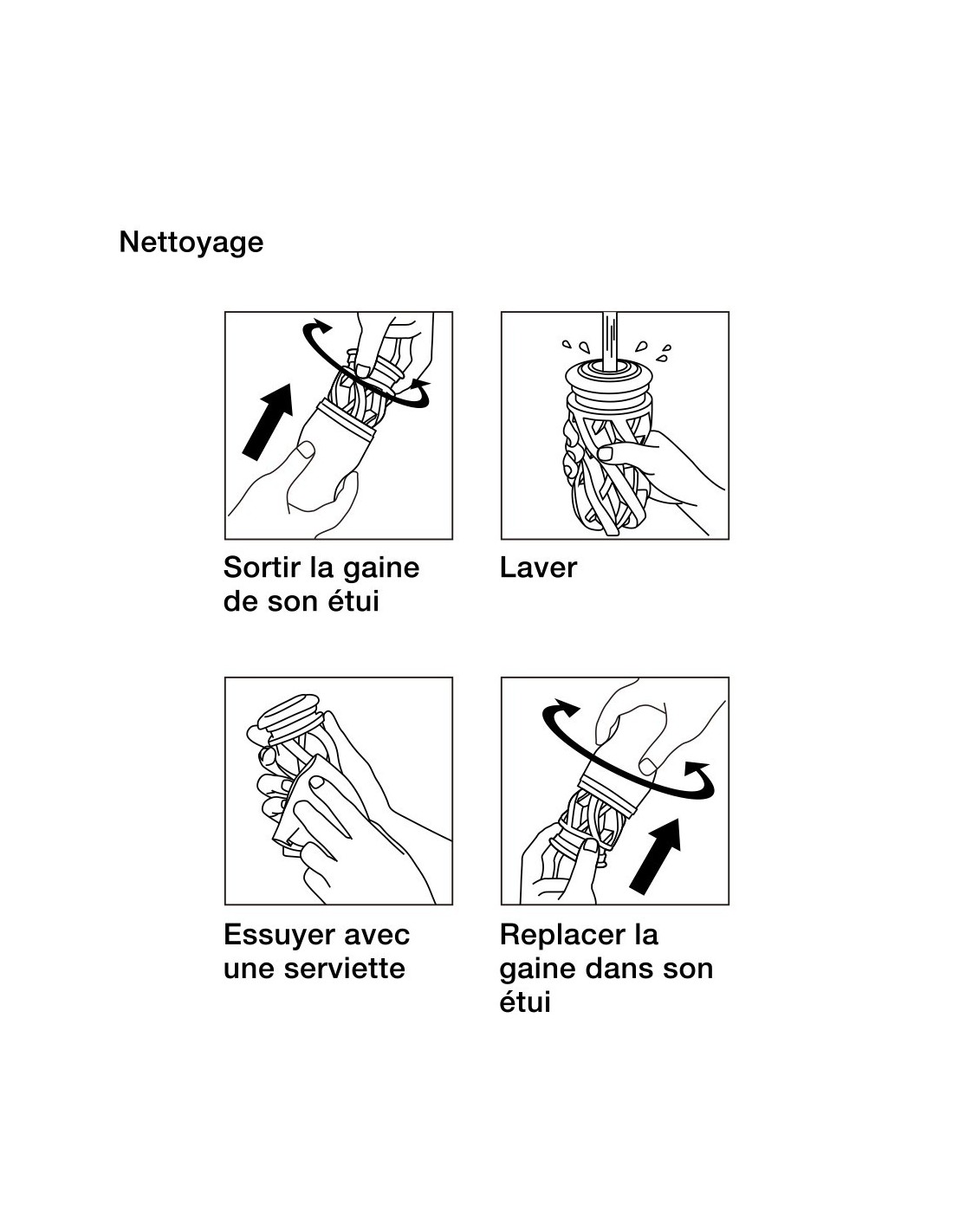 Nettoyage

Sortir la gaine de son étui

Laver

Essuyer avec une serviette

Replacer la gaine dans son étui