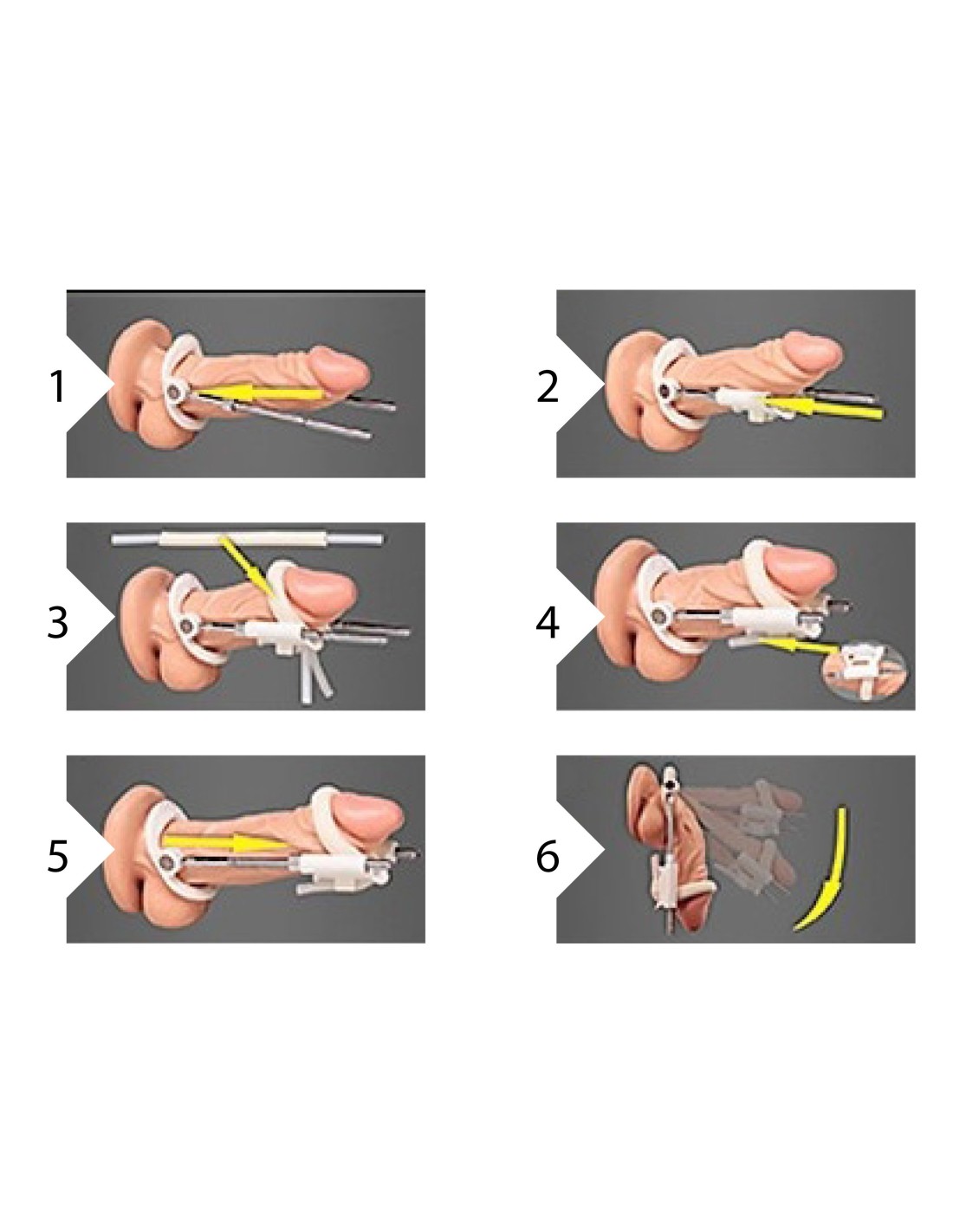 1

2

3

4

5

6